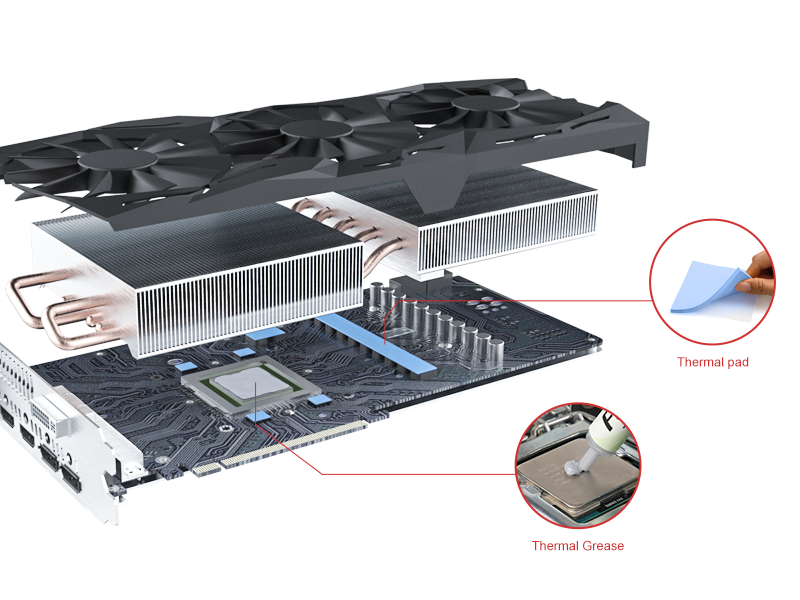 Thermal pad

Thermal Grease